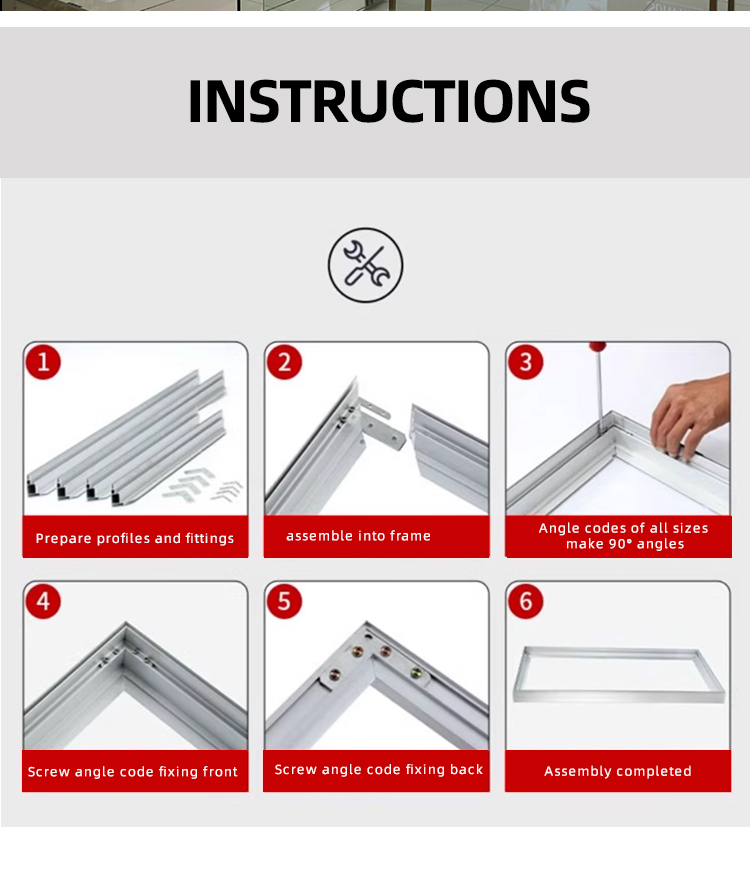 INSTRUCTIONS

1
Prepare profiles and fittings

2
assemble into frame

3
Angle codes of all sizes make 90° angles

4
Screw angle code fixing front

5
Screw angle code fixing back

6
Assembly completed