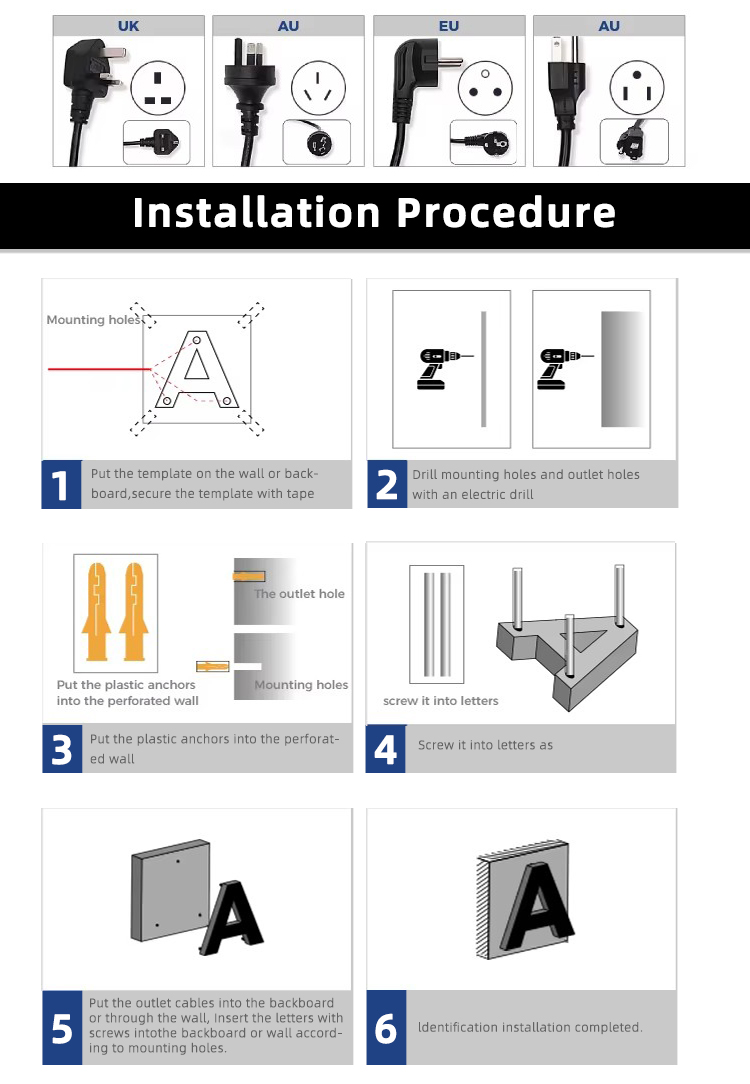 UK

AU

EU

AU

Installation Procedure

Mounting holes

A

1 Put the template on the wall or backboard,secure the template with tape

2 Drill mounting holes and outlet holes with an electric drill

The outlet hole

Mounting holes

Put the plastic anchors into the perforated wall

3 Put the plastic anchors into the perforated wall

screw it into letters

4 Screw it into letters as

A

5 Put the outlet cables into the backboard or through the wall, Insert the letters with screws intothe backboard or wall according to mounting holes.

A

6 Identification installation completed.