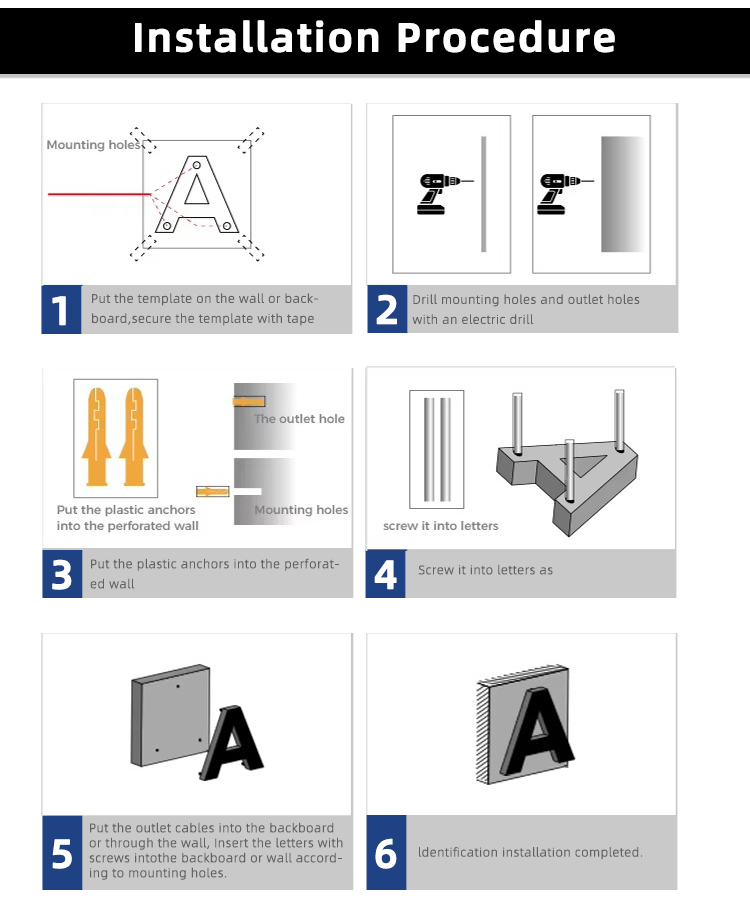 Installation Procedure

Mounting holes

A

1 Put the template on the wall or backboard,secure the template with tape

2 Drill mounting holes and outlet holes with an electric drill

The outlet hole

Mounting holes

Put the plastic anchors into the perforated wall

3 Put the plastic anchors into the perforated wall

screw it into letters

4 Screw it into letters as

A

5 Put the outlet cables into the backboard or through the wall, Insert the letters with screws intothe backboard or wall according to mounting holes.

A

6 Identification installation completed.